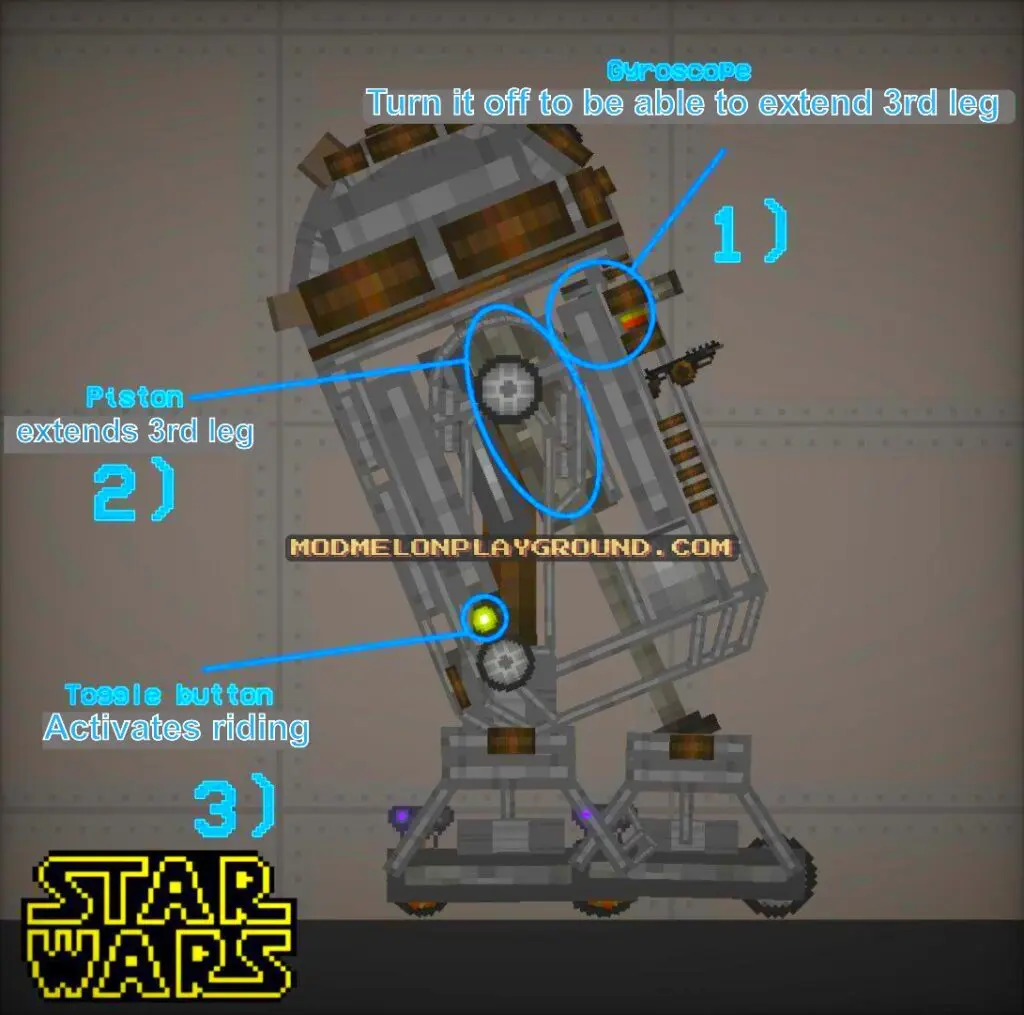 Gyroscope
Turn it off to be able to extend 3rd leg

1)

Piston
extends 3rd leg

2)

MODMELONPLAYGROUND.COM

Toggle button
Activates riding

3)

STAR
WARS